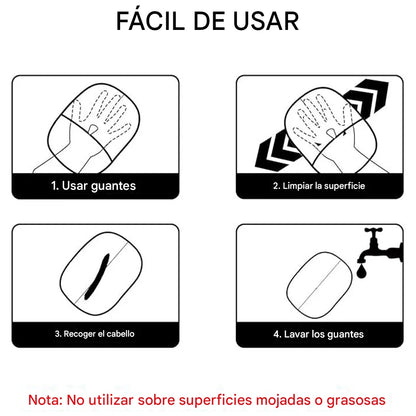 FÁCIL DE USAR

1. Usar guantes

2. Limpiar la superficie

3. Recoger el cabello

4. Lavar los guantes

Nota: No utilizar sobre superficies mojadas o grasosas