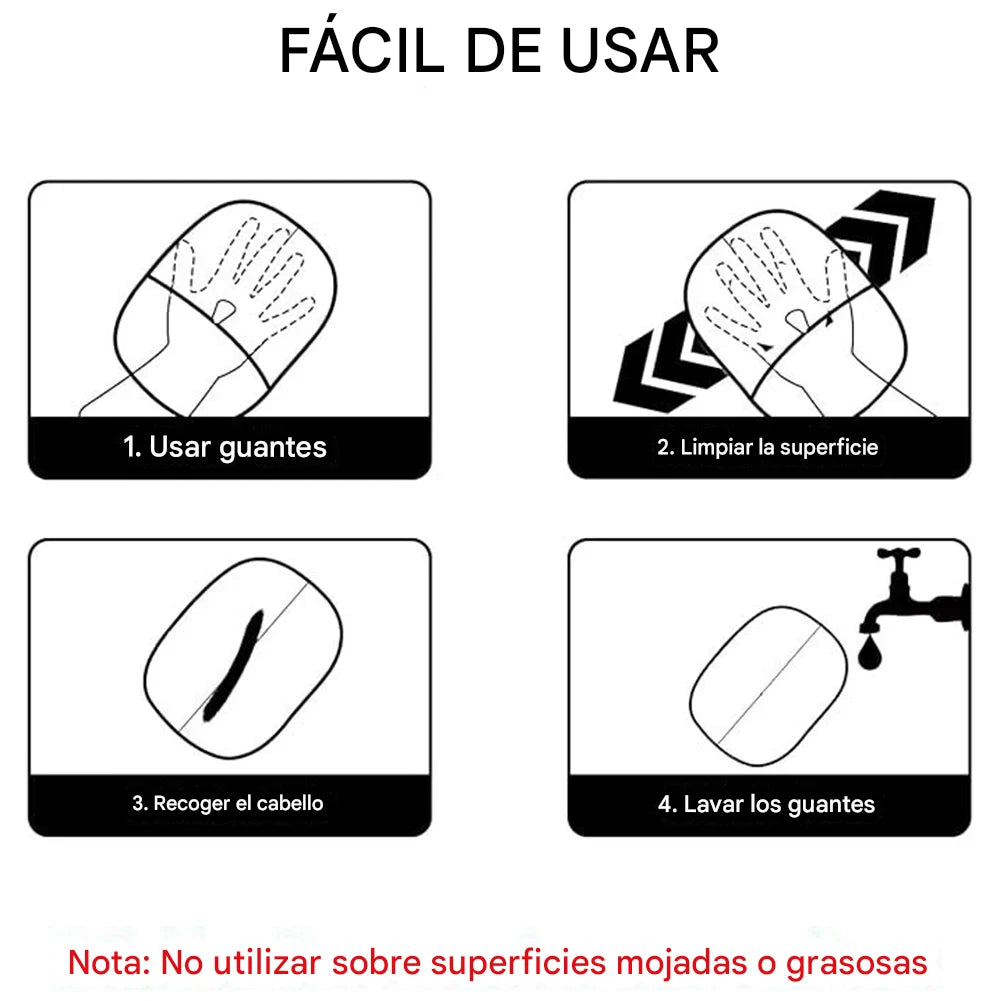 FÁCIL DE USAR

1. Usar guantes

2. Limpiar la superficie

3. Recoger el cabello

4. Lavar los guantes

Nota: No utilizar sobre superficies mojadas o grasosas